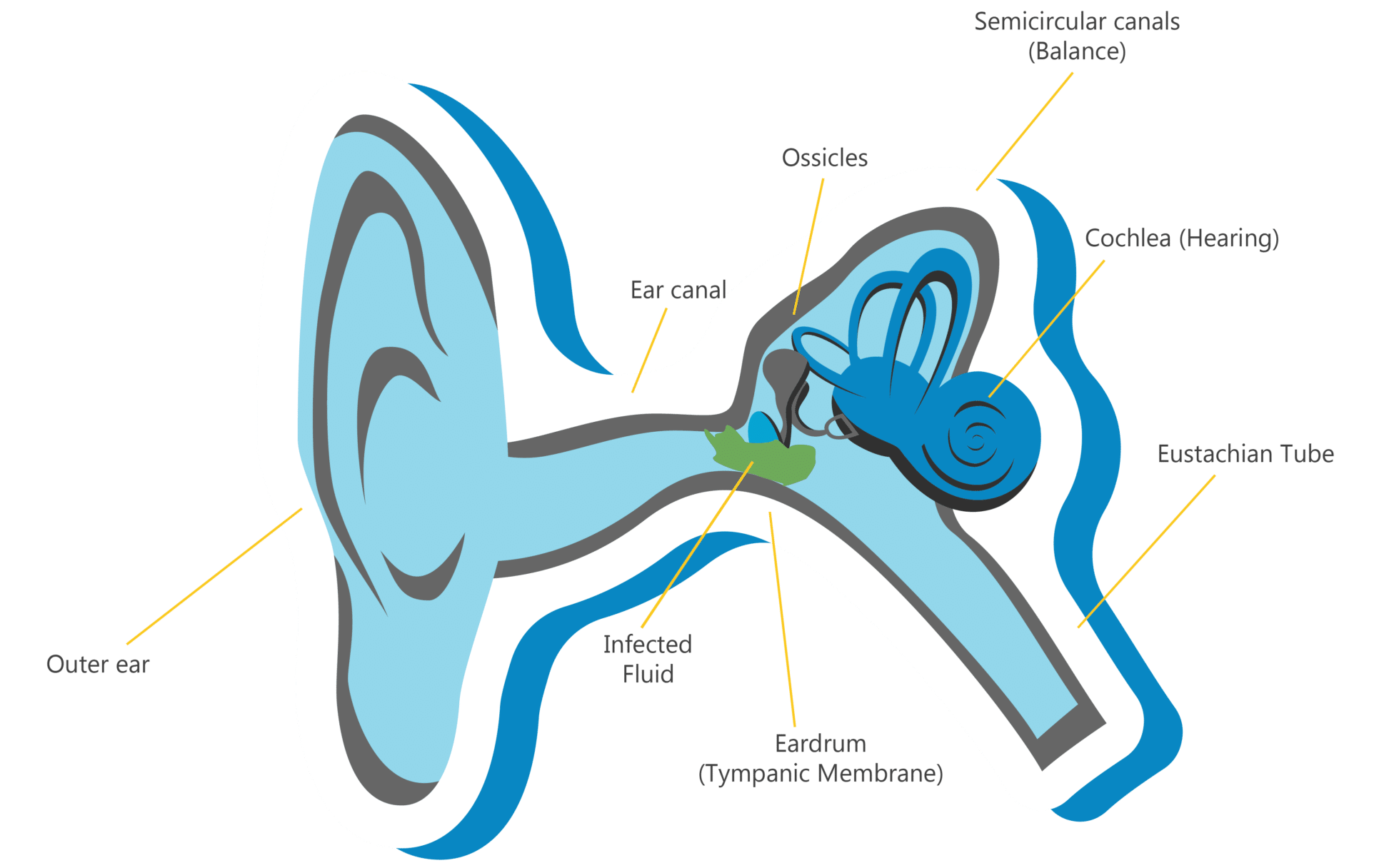 Semicircular canals
(Balance)

Ossicles

Cochlea (Hearing)

Ear canal

Eustachian Tube

Outer ear

Infected
Fluid

Eardrum
(Tympanic Membrane)